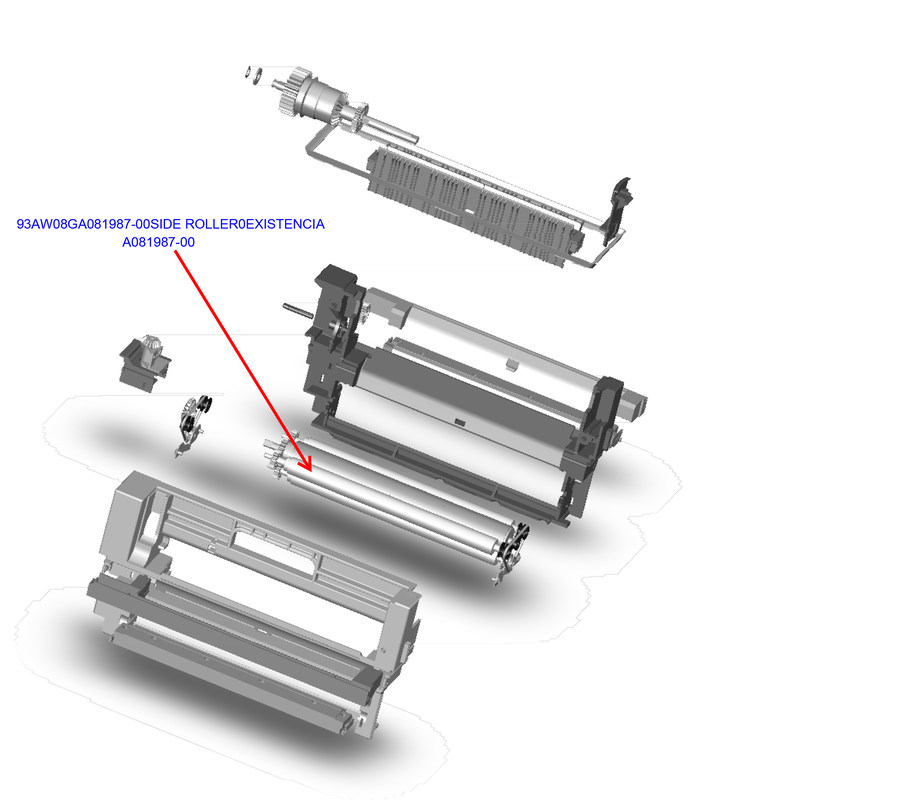 93AW08GA081987-00SIDE ROLLER0EXISTENCIA
A081987-00